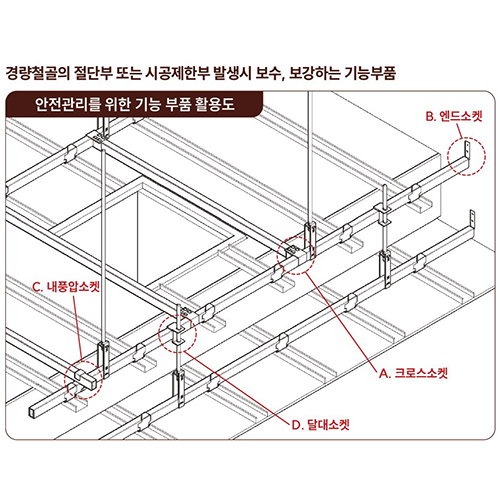 경량철골의 절단부 또는 시공제한부 발생시 보수, 보강하는 기능부품

안전관리를 위한 기능 부품 활용도

B. 엔드소켓

C. 내풍압소켓

A. 크로스소켓

D. 달대소켓