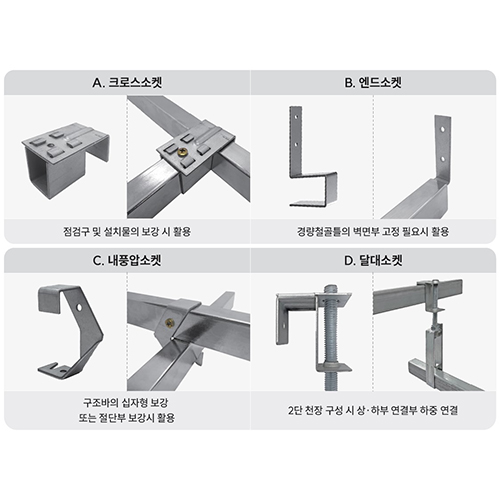 A. 크로스소켓

점검구 및 설치물의 보강 시 활용

B. 엔드소켓

경량철골틀의 벽면부 고정 필요시 활용

C. 내풍압소켓

구조바의 십자형 보강
또는 절단부 보강시 활용

D. 달대소켓

2단 천장 구성 시 상·하부 연결부 하중 연결