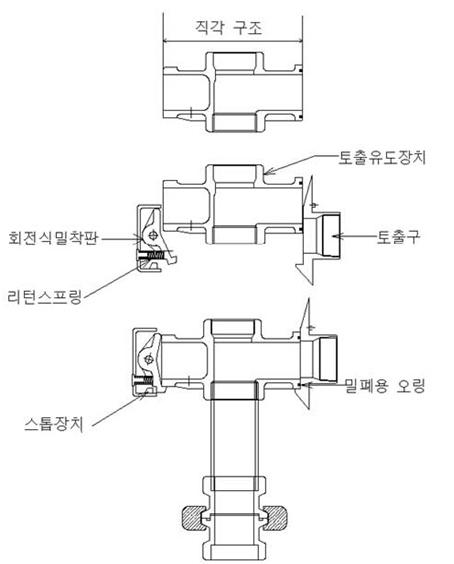 직각 구조

토출유도장치

회전식밀착판

토출구

리턴스프링

밀폐용 오링

스톱장치