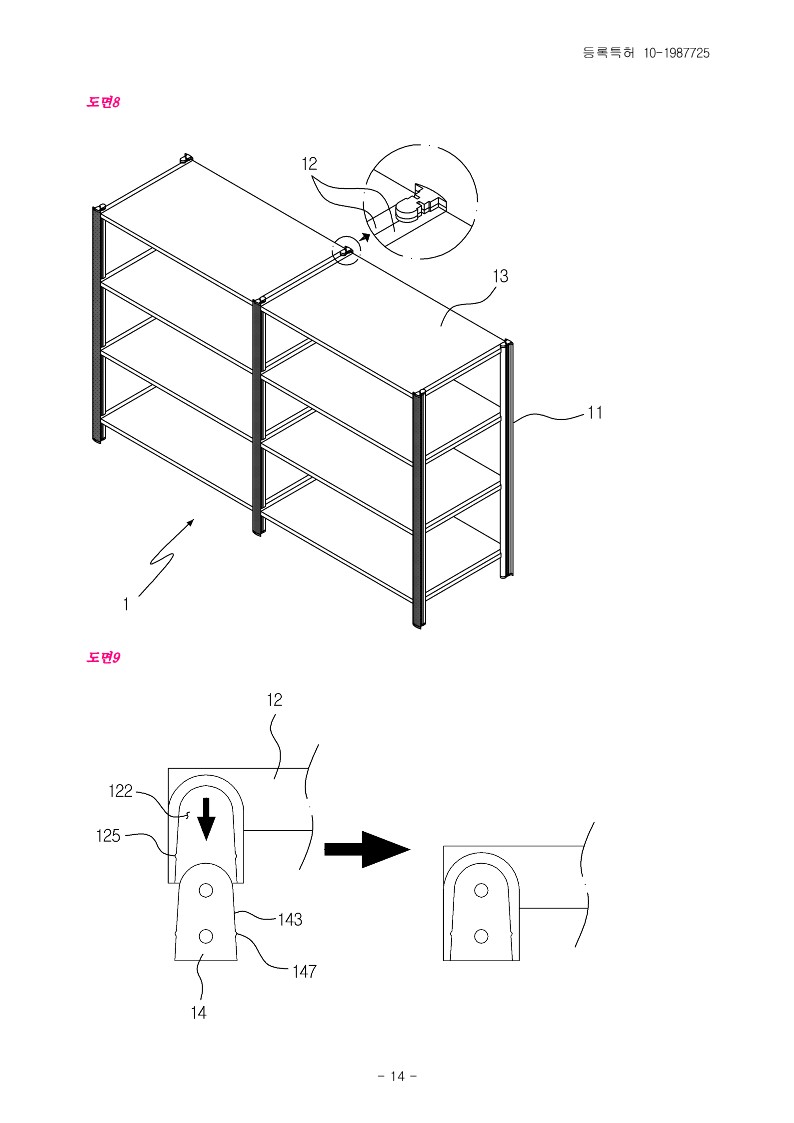 등록특허 10-1987725

도면8

12

13

11

1

도면9

12

122

125

143

147

14

- 14 -